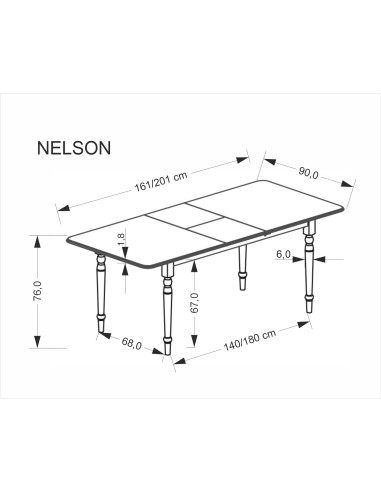 NELSON

161/201 cm

90,0

1,8

6,0

76,0

67,0

68,0

140/180 cm