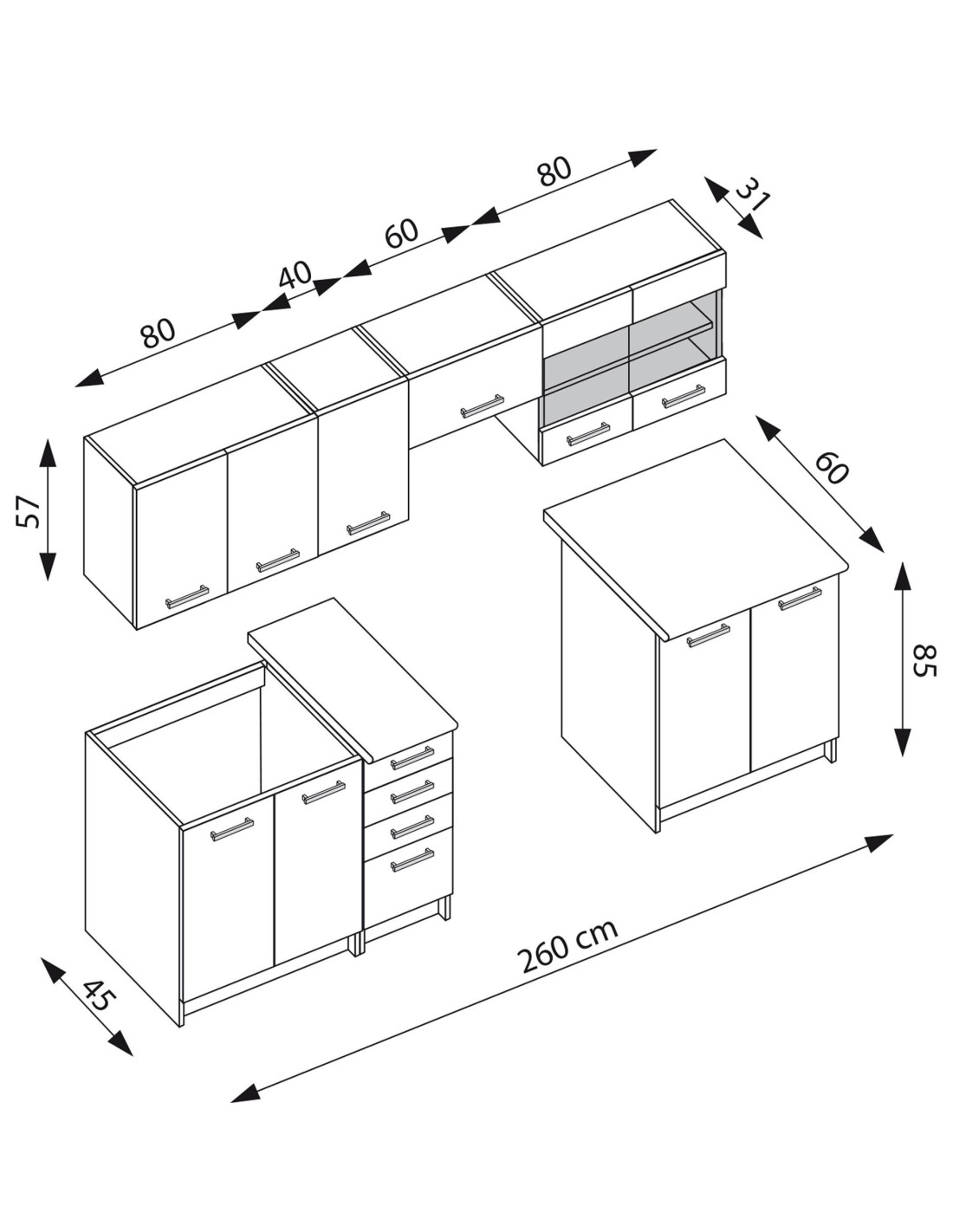 80
40
60
80
31
57
60
85
45
260 cm