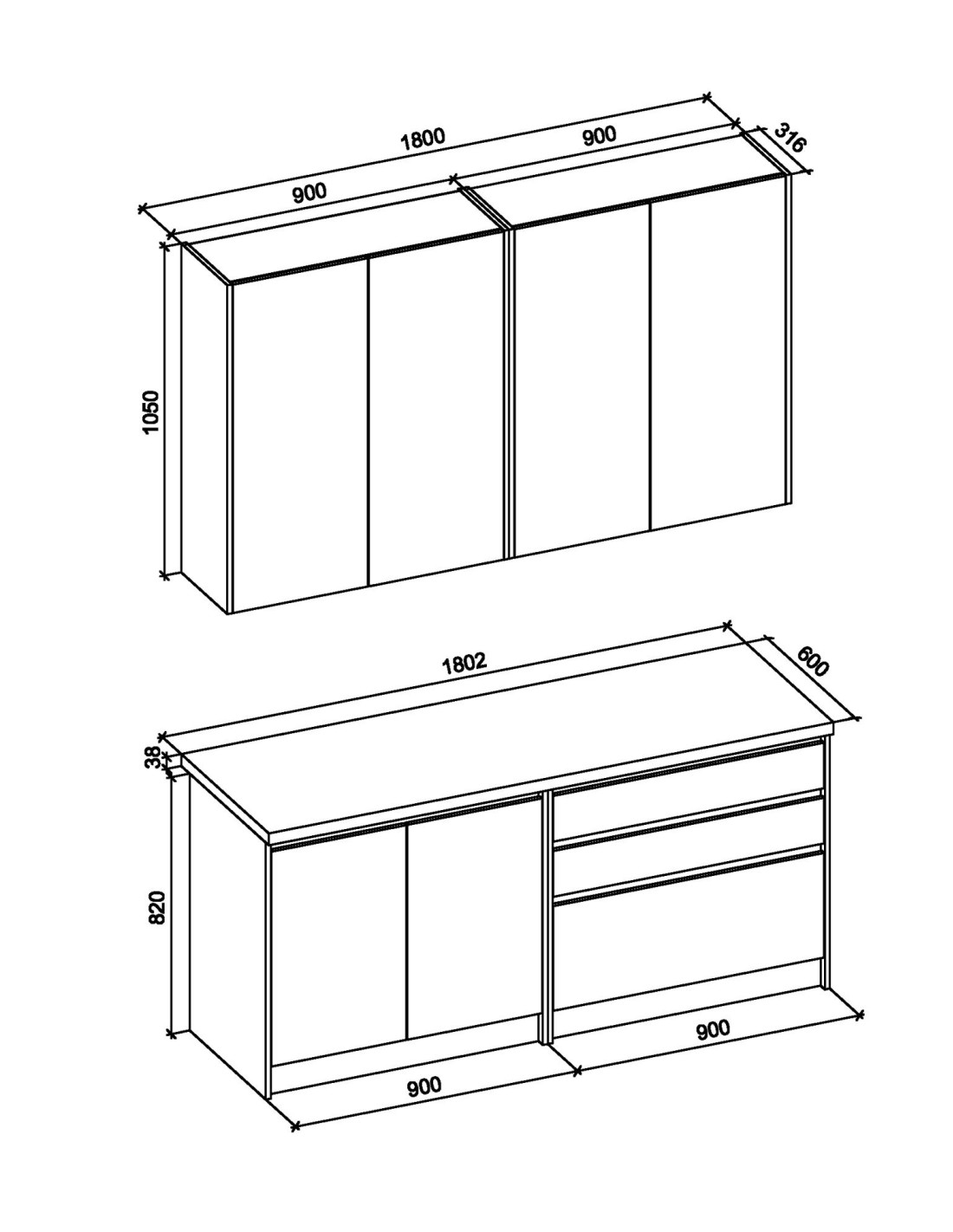 1800
900
900
316
1050
1802
600
38
820
900
900